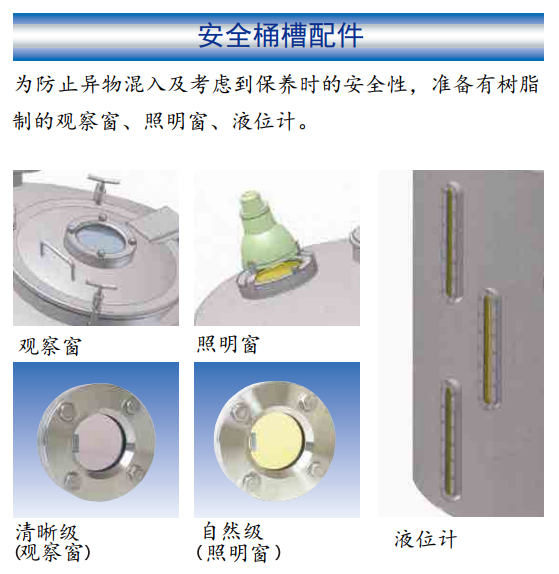 安全桶槽配件

为防止异物混入及考虑到保养时的安全性，准备有树脂制的观察窗、照明窗、液位计。

观察窗

照明窗

清晰级
(观察窗)

自然级
(照明窗)

液位计